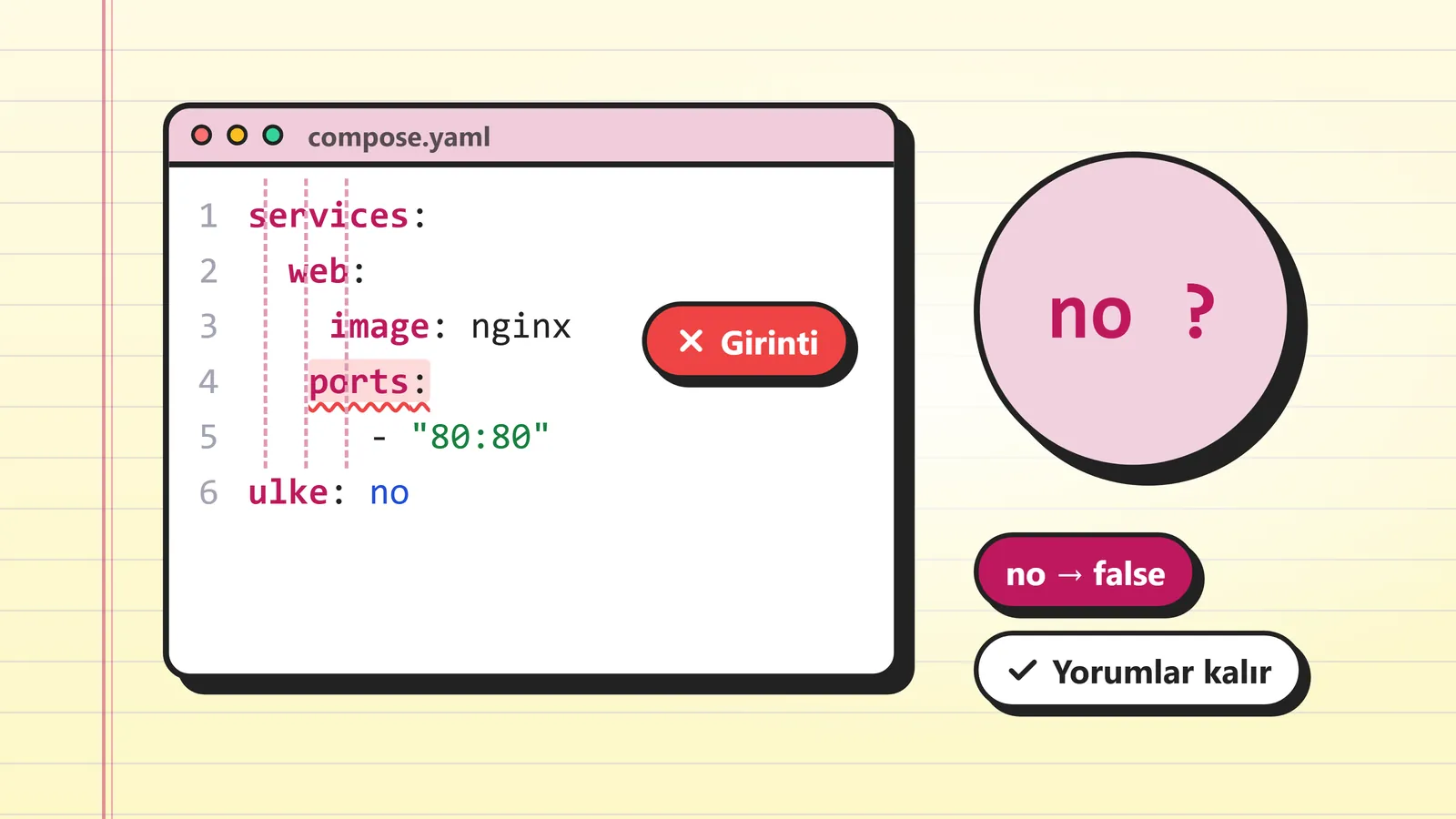 compose.yaml

1 services:
2   web:
3     image: nginx
4   ports:
5     - "80:80"
6 ulke: no

✕ Girinti

no ?

no → false

✓ Yorumlar kalır